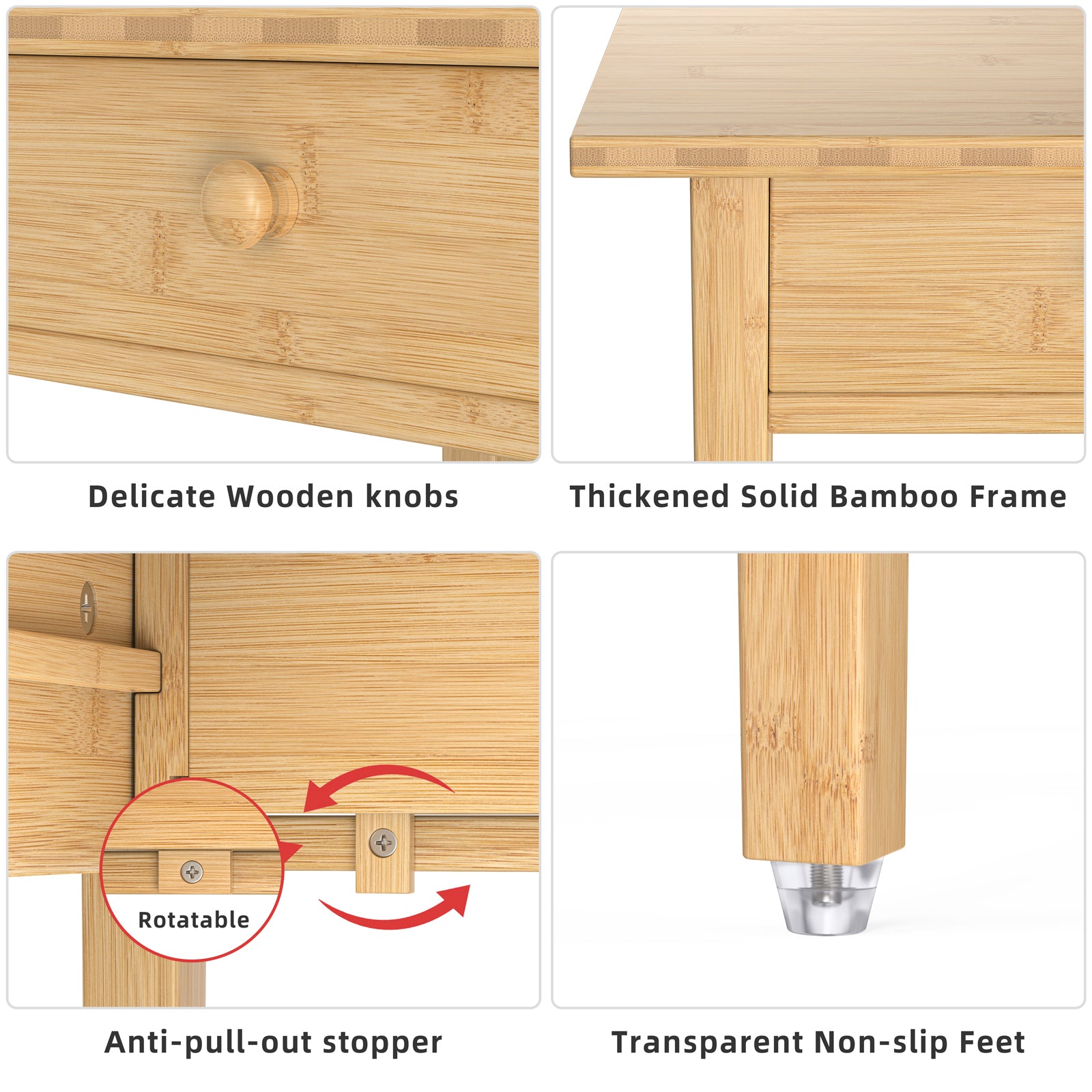 Delicate Wooden knobs

Thickened Solid Bamboo Frame

Rotatable

Anti-pull-out stopper

Transparent Non-slip Feet