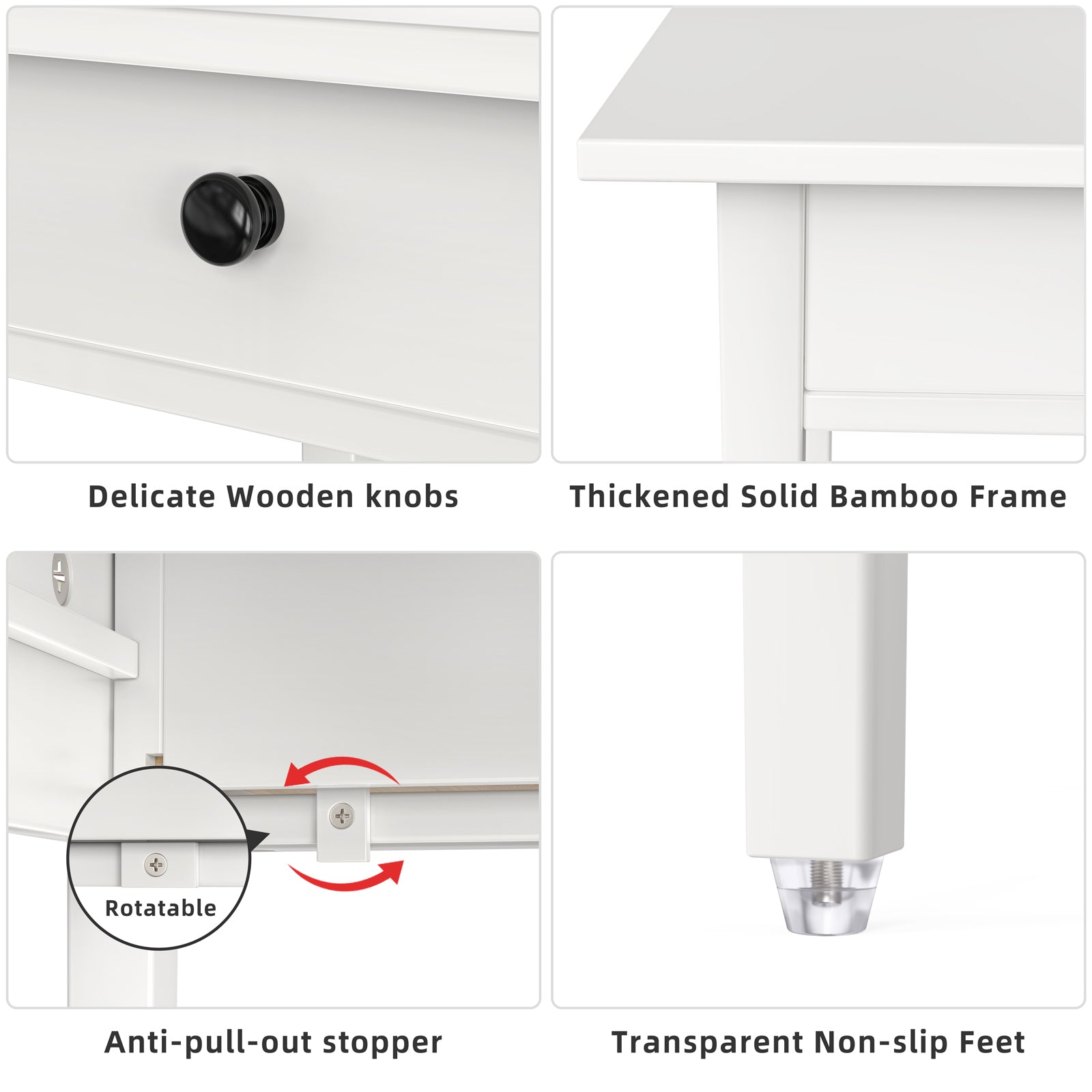 Delicate Wooden knobs

Thickened Solid Bamboo Frame

Rotatable

Anti-pull-out stopper

Transparent Non-slip Feet